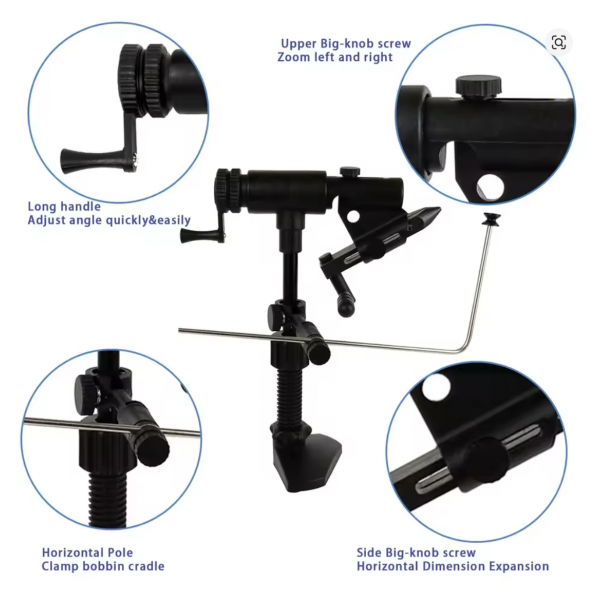 Upper Big-knob screw
Zoom left and right

Long handle
Adjust angle quickly&easily

Horizontal Pole
Clamp bobbin cradle

Side Big-knob screw
Horizontal Dimension Expansion